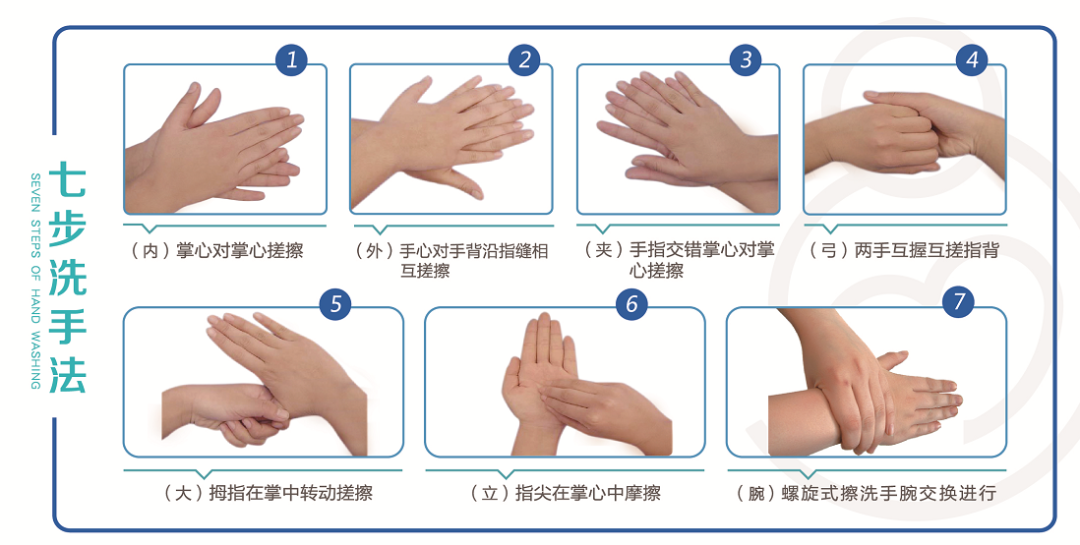 七步洗手法

SEVEN STEPS OF HAND WASHING

1

（内）掌心对掌心搓擦

2

（外）手心对手背沿指缝相互搓擦

3

（夹）手指交错掌心对掌心搓擦

4

（弓）两手互握互搓指背

5

（大）拇指在掌中转动搓擦

6

（立）指尖在掌心中摩擦

7

（腕）螺旋式擦洗手腕交换进行